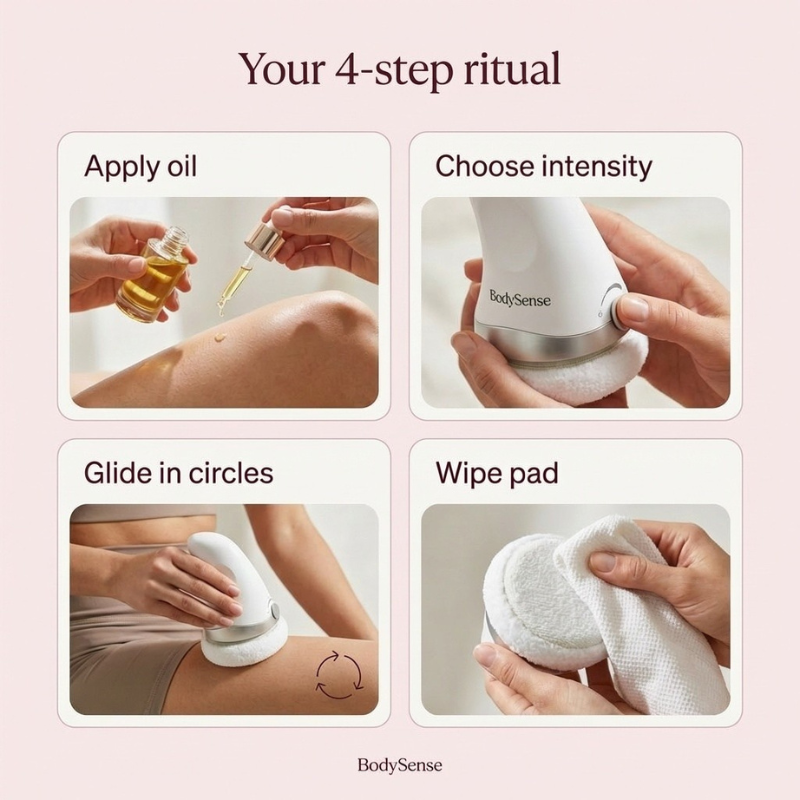 Your 4-step ritual

Apply oil

Choose intensity

BodySense

Glide in circles

Wipe pad

BodySense